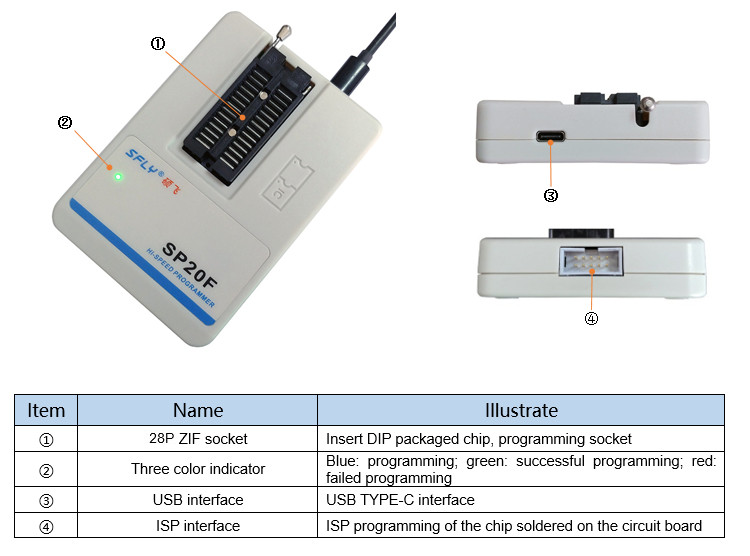 ①

②

SFLY®

硕飞

SP20F

HI-SPEED PROGRAMMER

③

④

| Item | Name | Illustrate |
|---|---|---|
| ① | 28P ZIF socket | Insert DIP packaged chip, programming socket |
| ② | Three color indicator | Blue: programming; green: successful programming; red: failed programming |
| ③ | USB interface | USB TYPE-C interface |
| ④ | ISP interface | ISP programming of the chip soldered on the circuit board |